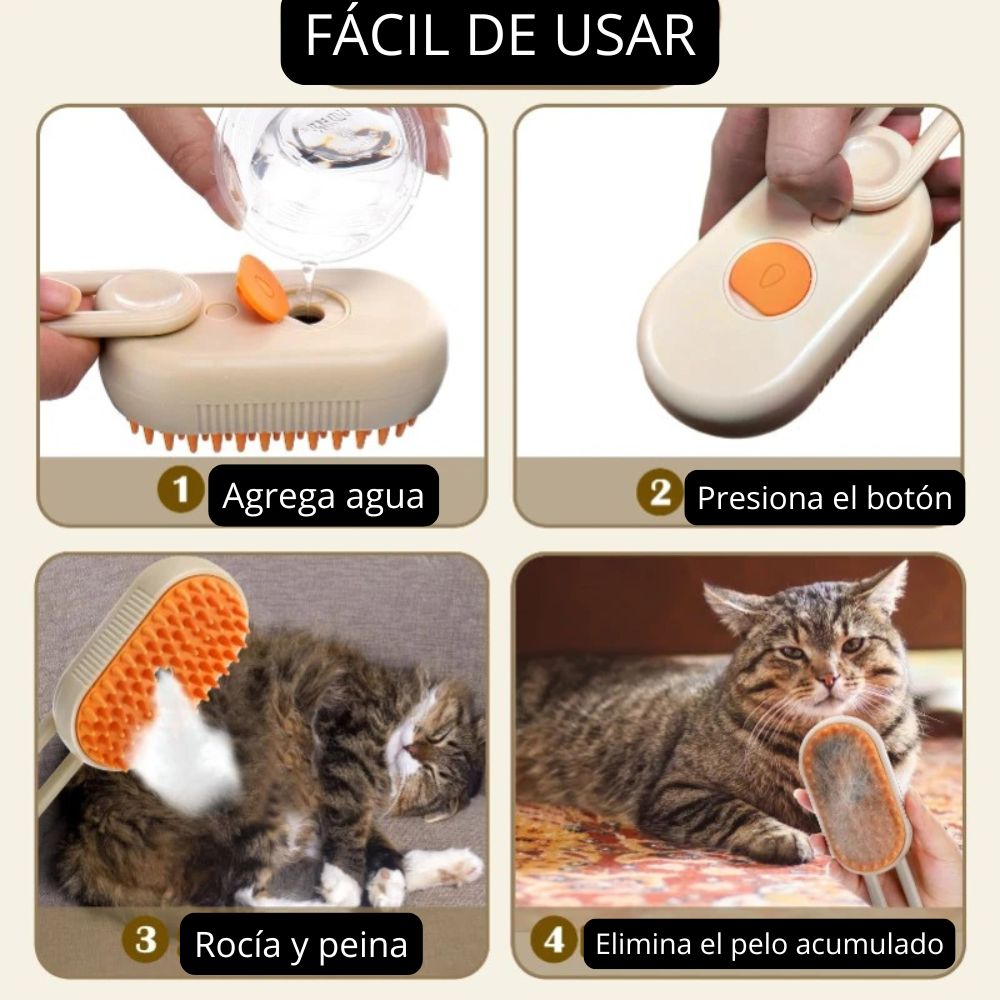 FÁCIL DE USAR

1 Agrega agua

2 Presiona el botón

3 Rocía y peina

4 Elimina el pelo acumulado